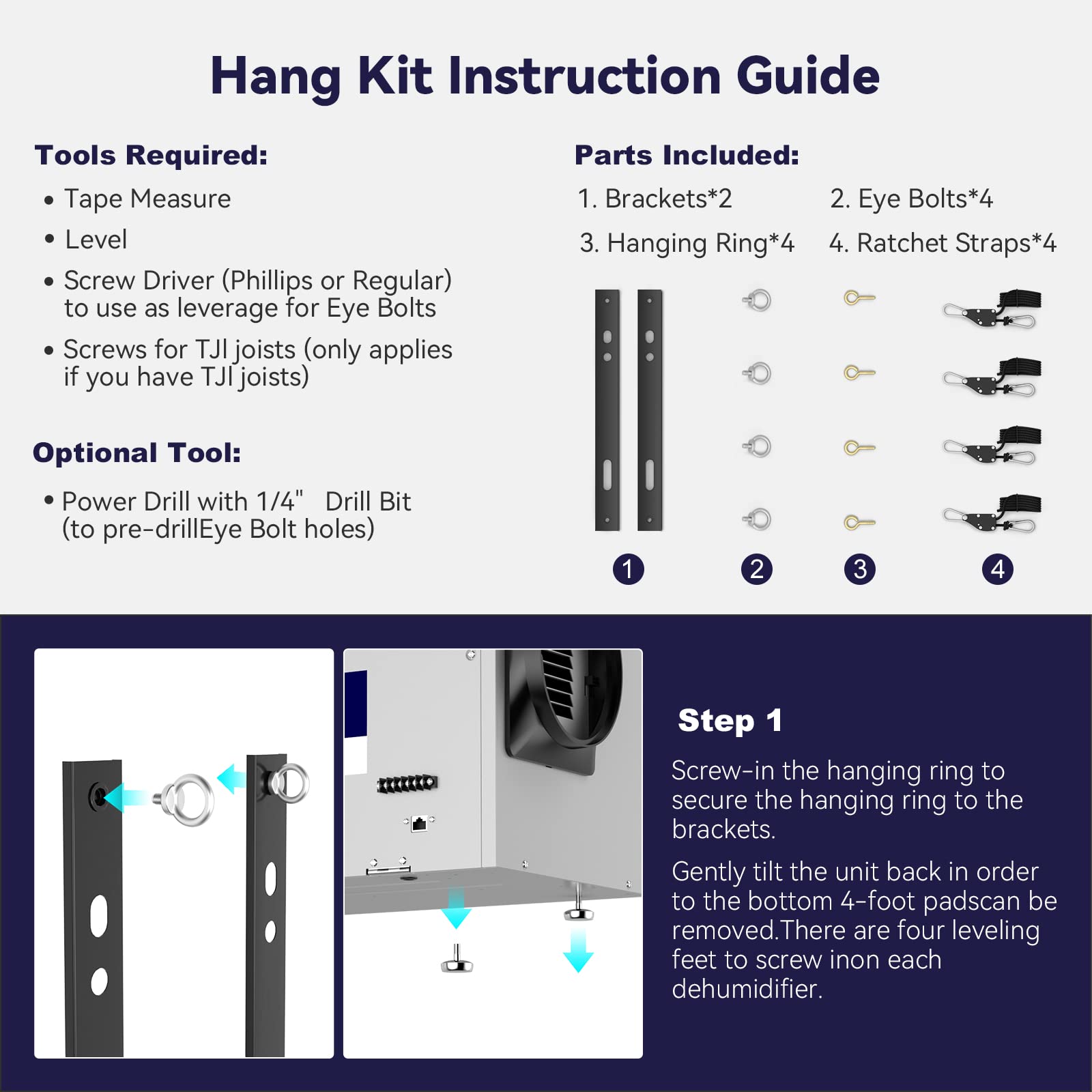 Hang Kit Instruction Guide

Tools Required:

• Tape Measure
• Level
• Screw Driver (Phillips or Regular) to use as leverage for Eye Bolts
• Screws for TJI joists (only applies if you have TJI joists)

Optional Tool:

• Power Drill with 1/4" Drill Bit (to pre-drillEye Bolt holes)

Parts Included:

1. Brackets*2
2. Eye Bolts*4
3. Hanging Ring*4
4. Ratchet Straps*4

1 2 3 4

Step 1

Screw-in the hanging ring to secure the hanging ring to the brackets.

Gently tilt the unit back in order to the bottom 4-foot padscan be removed.There are four leveling feet to screw inon each dehumidifier.