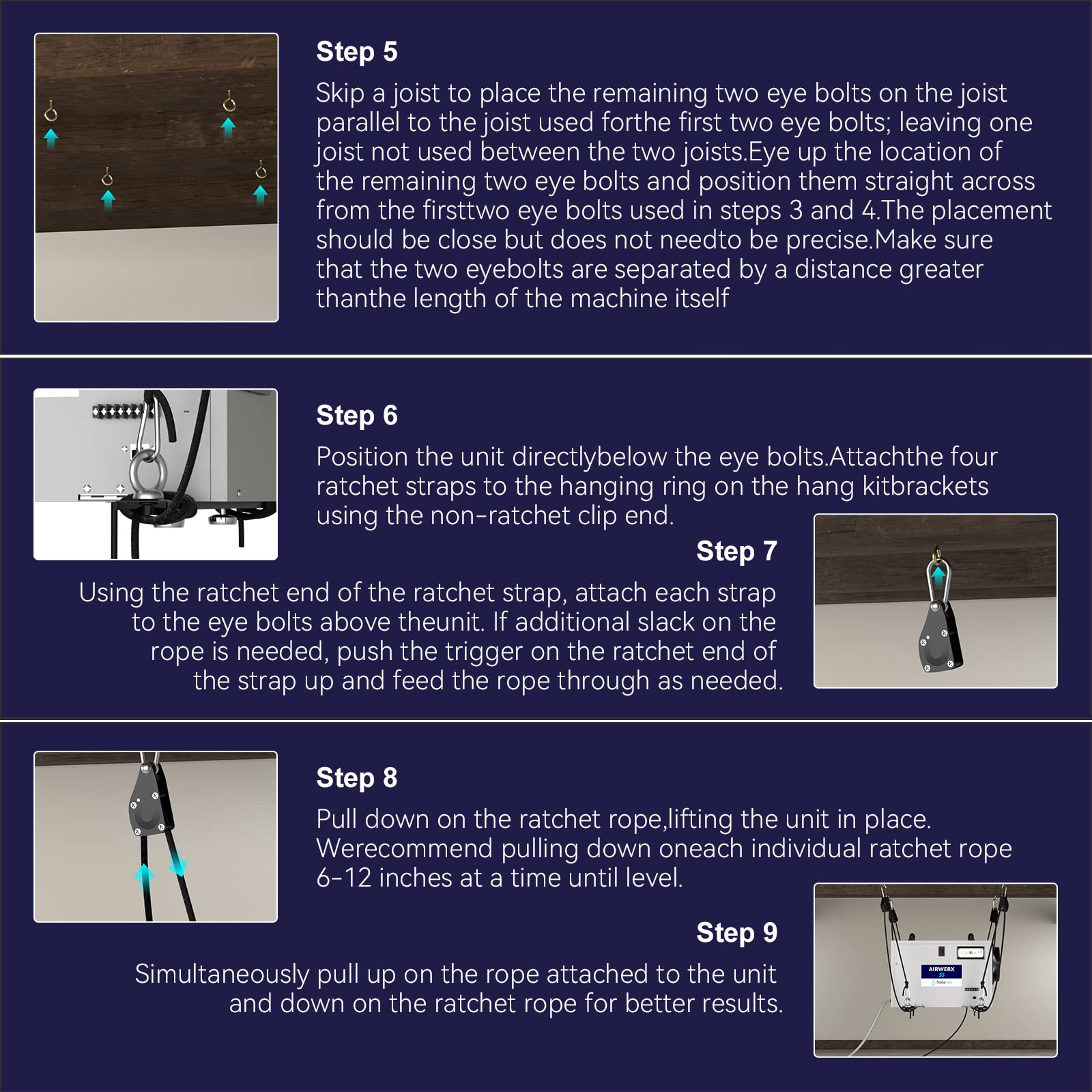 Step 5

Skip a joist to place the remaining two eye bolts on the joist parallel to the joist used forthe first two eye bolts; leaving one joist not used between the two joists.Eye up the location of the remaining two eye bolts and position them straight across from the firsttwo eye bolts used in steps 3 and 4.The placement should be close but does not needto be precise.Make sure that the two eyebolts are separated by a distance greater thanthe length of the machine itself

Step 6

Position the unit directlybelow the eye bolts.Attachthe four ratchet straps to the hanging ring on the hang kitbrackets using the non-ratchet clip end.

Step 7

Using the ratchet end of the ratchet strap, attach each strap to the eye bolts above theunit. If additional slack on the rope is needed, push the trigger on the ratchet end of the strap up and feed the rope through as needed.

Step 8

Pull down on the ratchet rope,lifting the unit in place. Werecommend pulling down oneach individual ratchet rope 6-12 inches at a time until level.

Step 9

Simultaneously pull up on the rope attached to the unit and down on the ratchet rope for better results.

AIRWERX 55